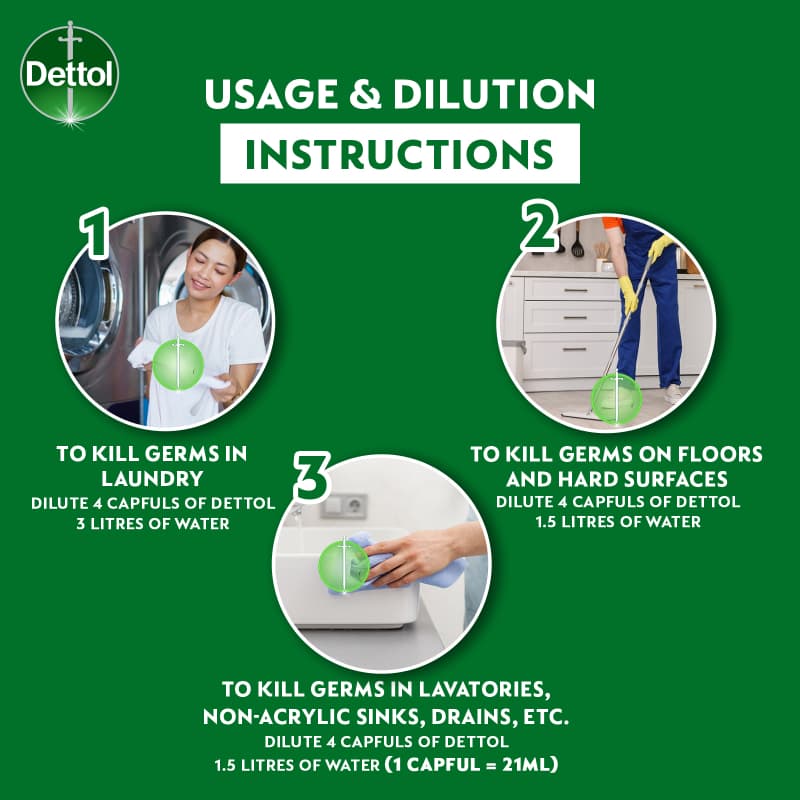 Dettol

USAGE & DILUTION

INSTRUCTIONS

1

TO KILL GERMS IN LAUNDRY
DILUTE 4 CAPFULS OF DETTOL
3 LITRES OF WATER

2

TO KILL GERMS ON FLOORS AND HARD SURFACES
DILUTE 4 CAPFULS OF DETTOL
1.5 LITRES OF WATER

3

TO KILL GERMS IN LAVATORIES, NON-ACRYLIC SINKS, DRAINS, ETC.
DILUTE 4 CAPFULS OF DETTOL
1.5 LITRES OF WATER (1 CAPFUL = 21ML)